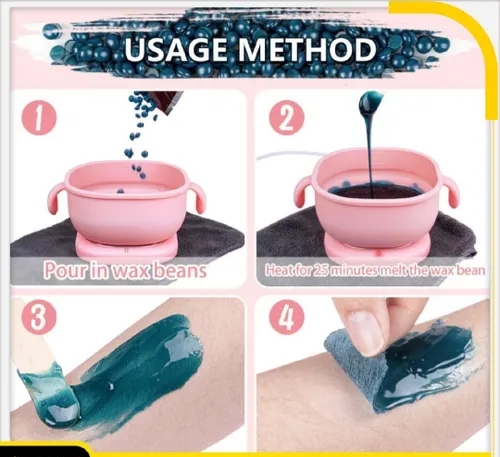 USAGE METHOD

1

Pour in wax beans

2

Heat for 25 minutes melt the wax bean

3

4